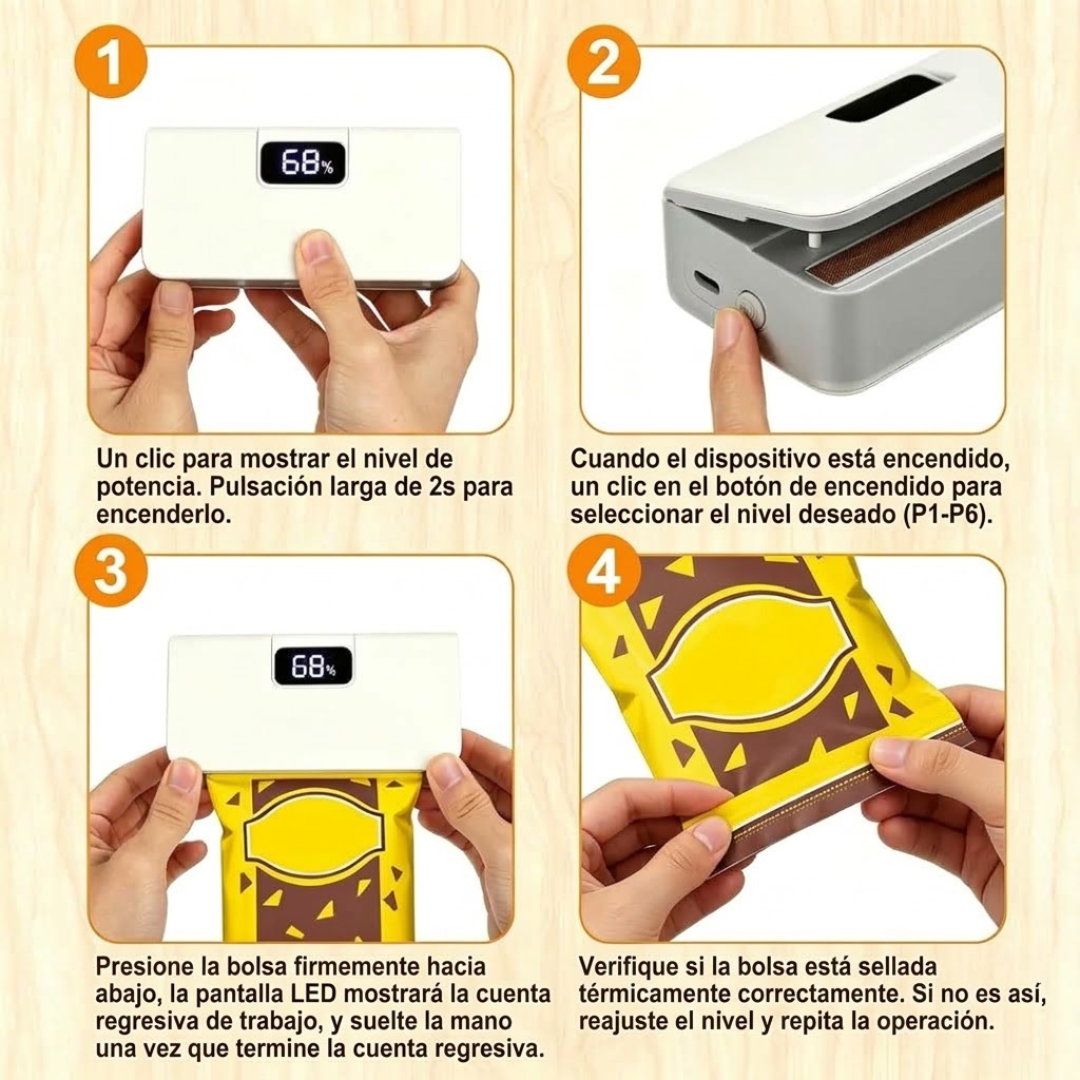 1

68%

Un clic para mostrar el nivel de potencia. Pulsación larga de 2s para encenderlo.

2

Cuando el dispositivo está encendido, un clic en el botón de encendido para seleccionar el nivel deseado (P1-P6).

3

68%

Presione la bolsa firmemente hacia abajo, la pantalla LED mostrará la cuenta regresiva de trabajo, y suelte la mano una vez que termine la cuenta regresiva.

4

Verifique si la bolsa está sellada térmicamente correctamente. Si no es así, reajuste el nivel y repita la operación.